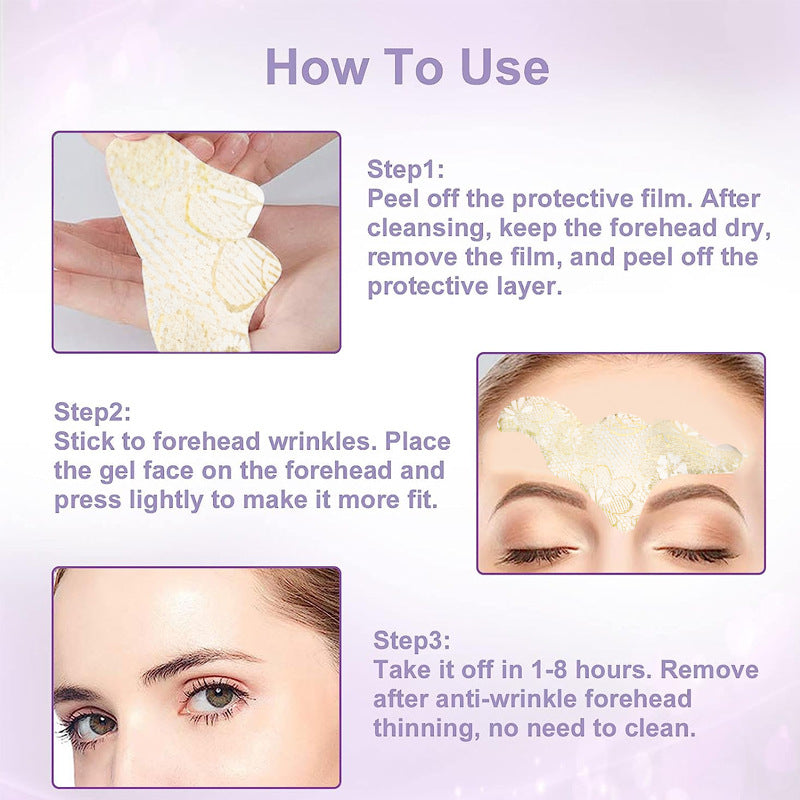 How To Use

Step1:
Peel off the protective film. After cleansing, keep the forehead dry, remove the film, and peel off the protective layer.

Step2:
Stick to forehead wrinkles. Place the gel face on the forehead and press lightly to make it more fit.

Step3:
Take it off in 1-8 hours. Remove after anti-wrinkle forehead thinning, no need to clean.