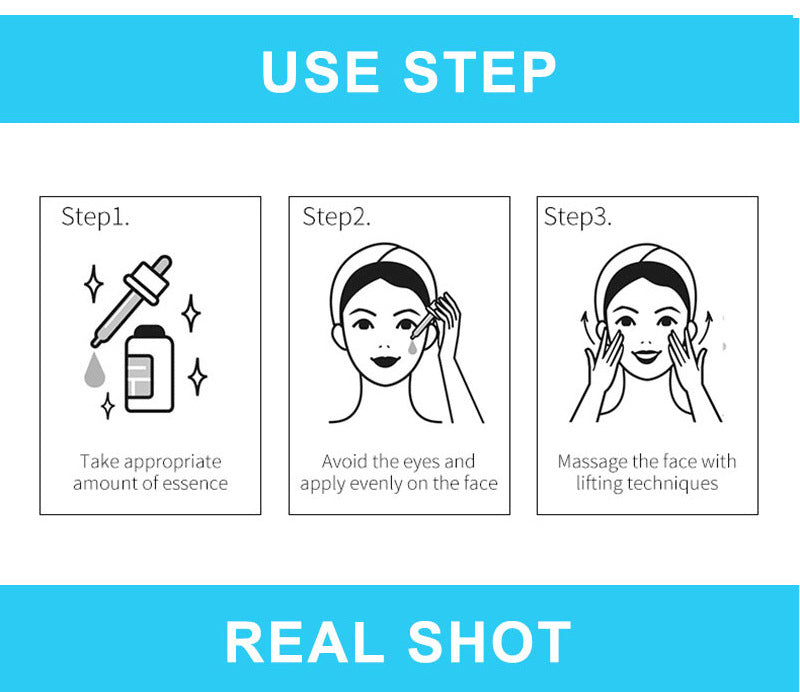 USE STEP

Step1.

Take appropriate amount of essence

Step2.

Avoid the eyes and apply evenly on the face

Step3.

Massage the face with lifting techniques

REAL SHOT